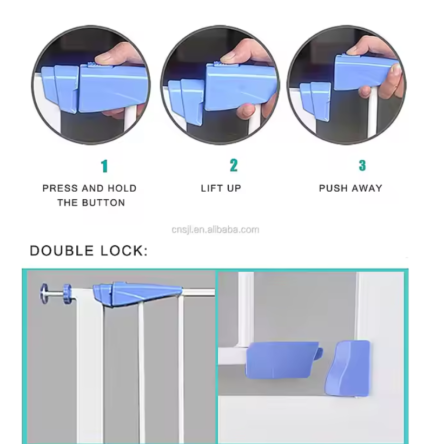 1
PRESS AND HOLD THE BUTTON

2
LIFT UP

3
PUSH AWAY

cnsjl.en.alibaba.com

DOUBLE LOCK: